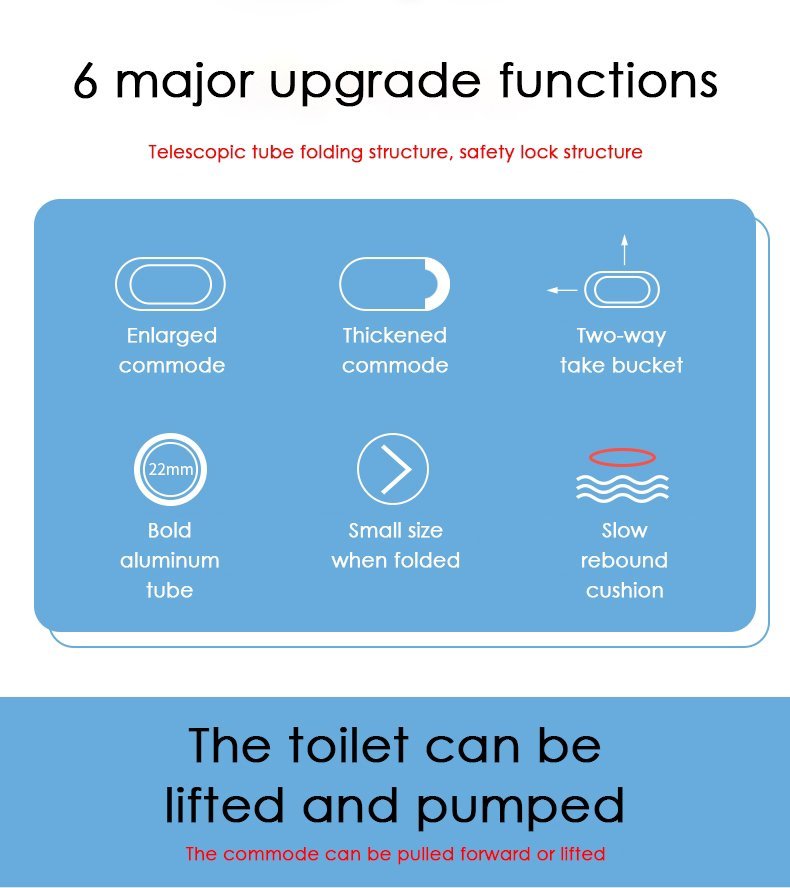 6 major upgrade functions

Telescopic tube folding structure, safety lock structure

Enlarged commode

Thickened commode

Two-way take bucket

22mm

Bold aluminum tube

Small size when folded

Slow rebound cushion

The toilet can be lifted and pumped

The commode can be pulled forward or lifted